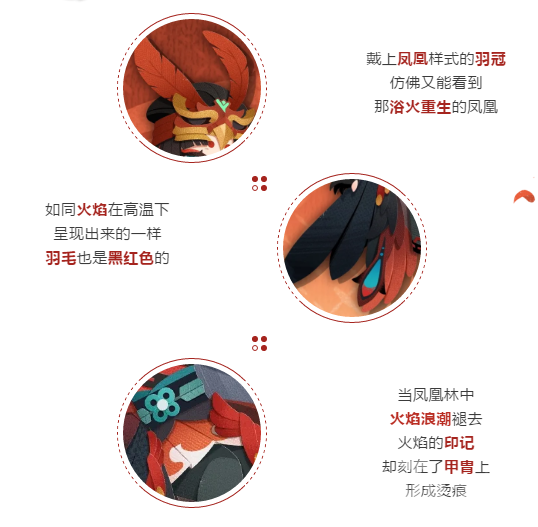 戴上凤凰样式的羽冠
仿佛又能看到
那浴火重生的凤凰

如同火焰在高温下
呈现出来的一样
羽毛也是黑红色的

当凤凰林中
火焰浪潮褪去
火焰的印记
却刻在了甲胄上
形成烫痕